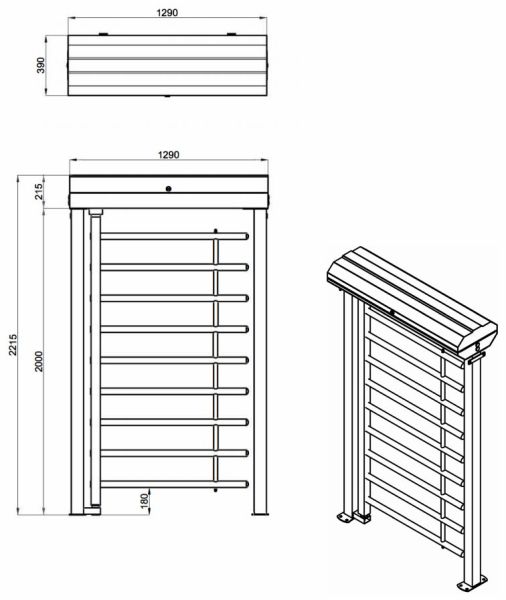 1290

390

1290

215

2215

2000

180