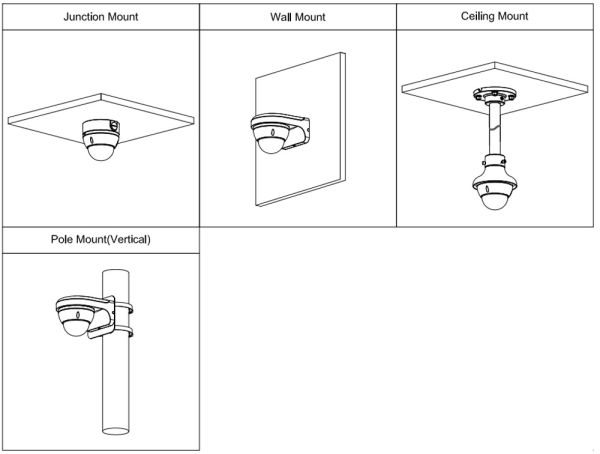 | Junction Mount | Wall Mount | Ceiling Mount |
|---|---|---|
| | | |
| Pole Mount(Vertical) | | |
| | | |