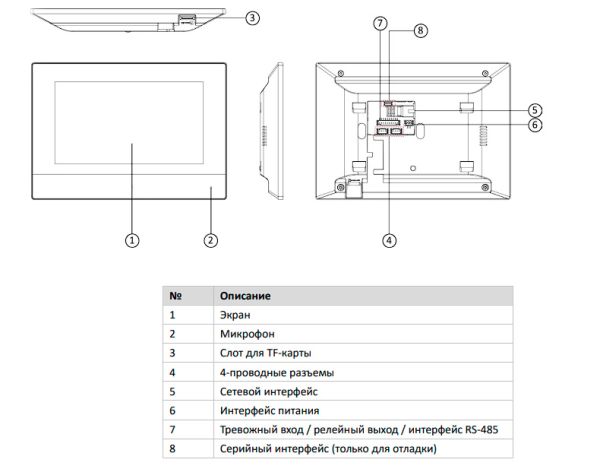 3

7
8

5
6

1
2
4

| № | Описание |
|---|---|
| 1 | Экран |
| 2 | Микрофон |
| 3 | Слот для TF-карты |
| 4 | 4-проводные разъемы |
| 5 | Сетевой интерфейс |
| 6 | Интерфейс питания |
| 7 | Тревожный вход / релейный выход / интерфейс RS-485 |
| 8 | Серийный интерфейс (только для отладки) |