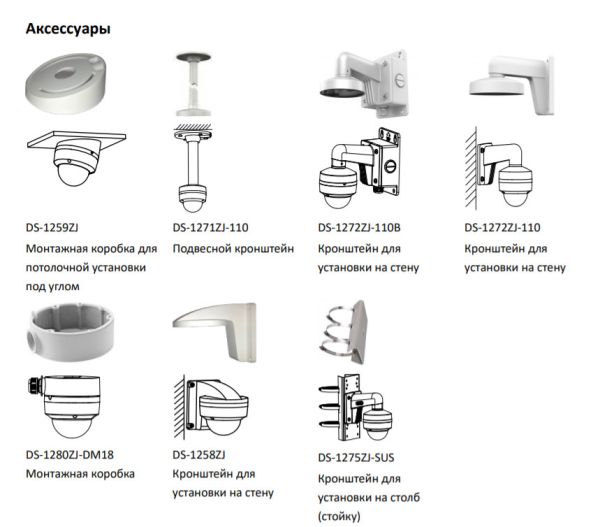 Аксессуары

DS-1259ZJ
Монтажная коробка для потолочной установки под углом

DS-1271ZJ-110
Подвесной кронштейн

DS-1272ZJ-110B
Кронштейн для установки на стену

DS-1272ZJ-110
Кронштейн для установки на стену

DS-1280ZJ-DM18
Монтажная коробка

DS-1258ZJ
Кронштейн для установки на стену

DS-1275ZJ-SUS
Кронштейн для установки на столб (стойку)